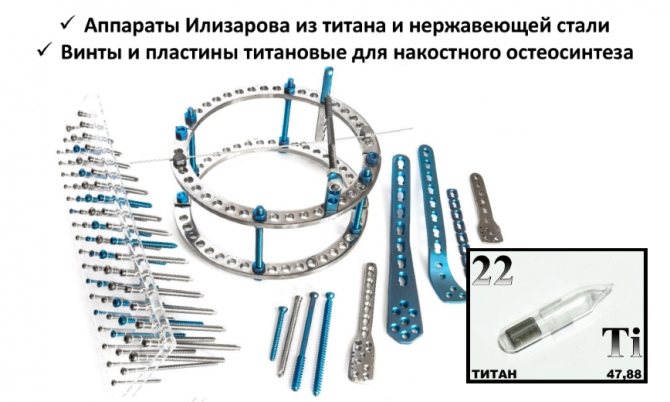 ✓ Аппараты Илизарова из титана и нержавеющей стали
✓ Винты и пластины титановые для накостного остеосинтеза

22

Ti

ТИТАН 47,88