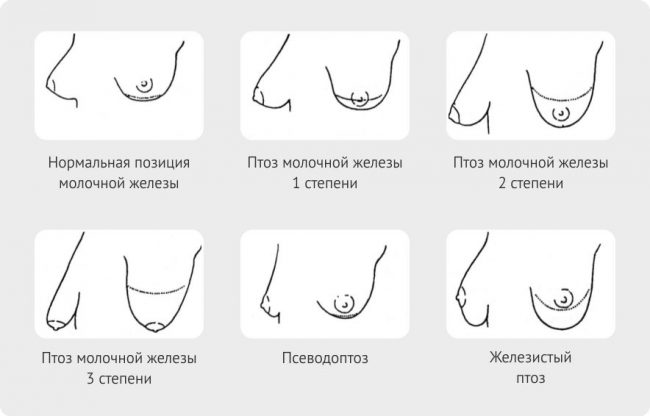 Нормальная позиция молочной железы

Птоз молочной железы 1 степени

Птоз молочной железы 2 степени

Птоз молочной железы 3 степени

Псевдоптоз

Железистый птоз